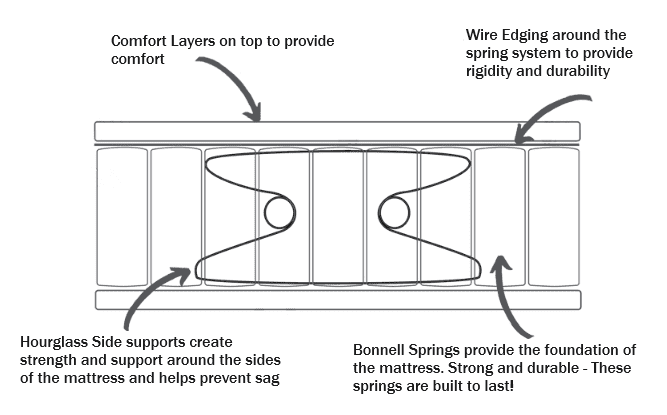 Comfort Layers on top to provide comfort

Wire Edging around the spring system to provide rigidity and durability

Hourglass Side supports create strength and support around the sides of the mattress and helps prevent sag

Bonnell Springs provide the foundation of the mattress. Strong and durable - These springs are built to last!